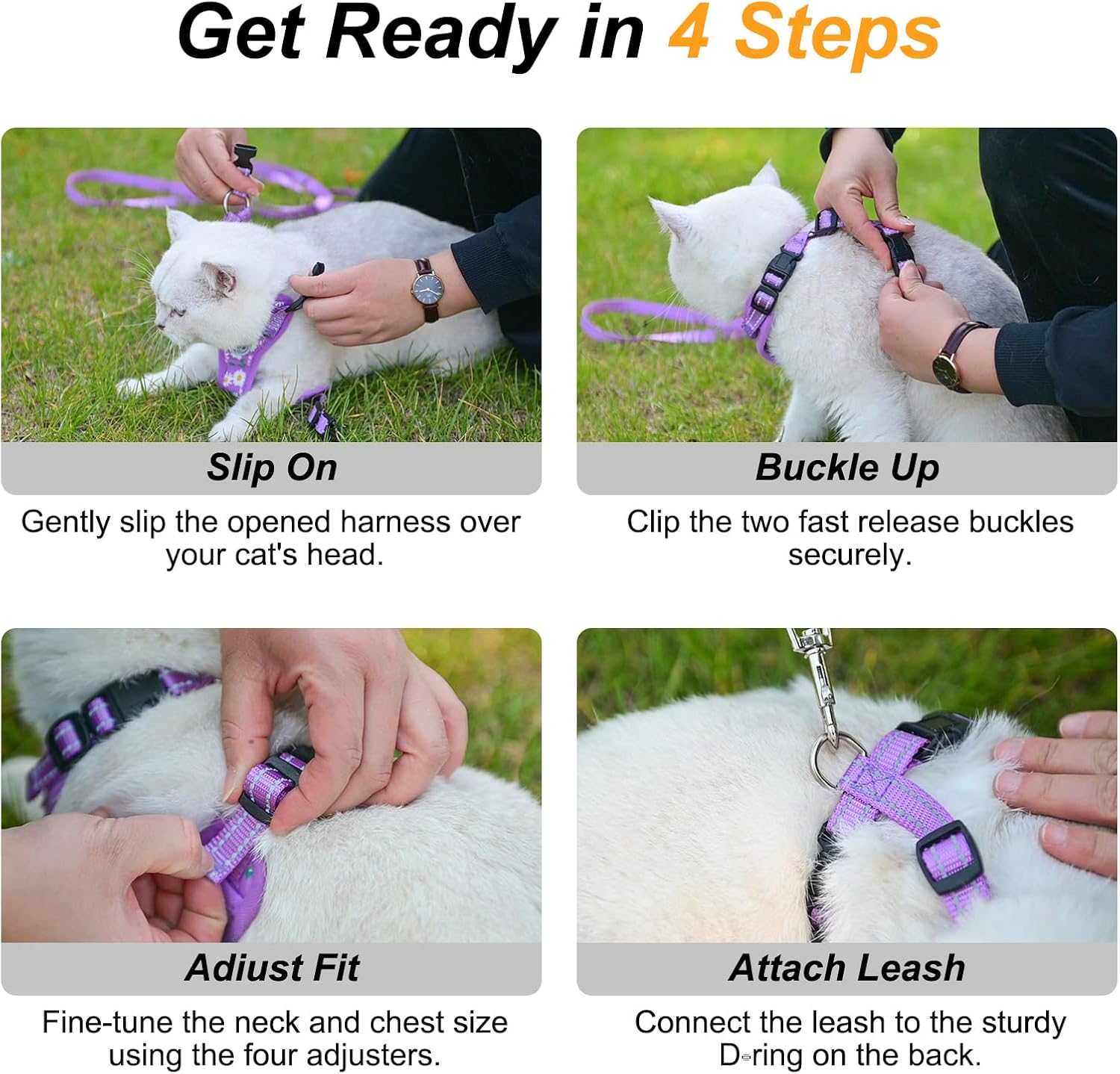 Get Ready in 4 Steps

Slip On

Gently slip the opened harness over your cat's head.

Buckle Up

Clip the two fast release buckles securely.

Adiust Fit

Fine-tune the neck and chest size using the four adjusters.

Attach Leash

Connect the leash to the sturdy D-ring on the back.