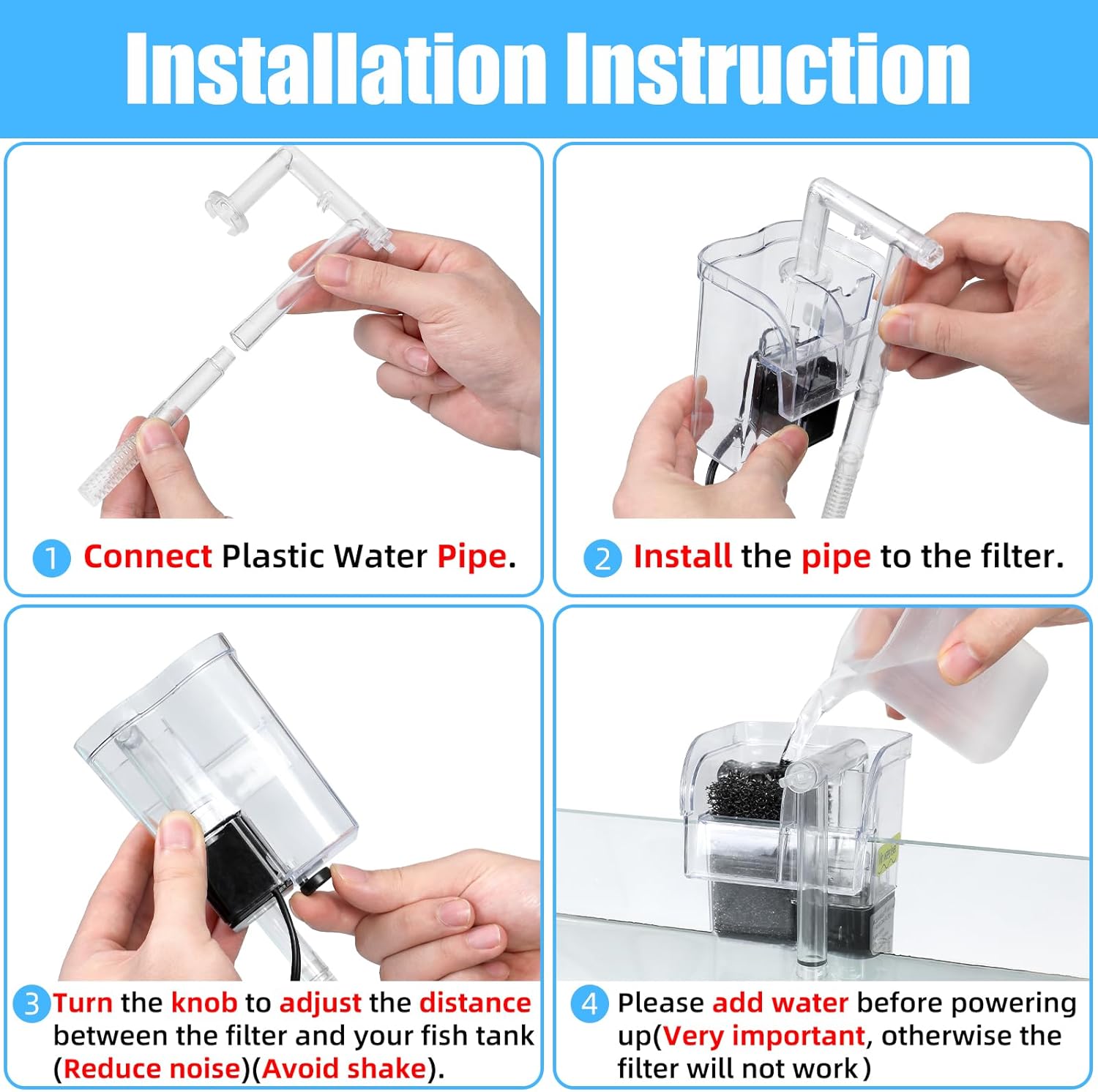 Installation Instruction

1 Connect Plastic Water Pipe.

2 Install the pipe to the filter.

3 Turn the knob to adjust the distance between the filter and your fish tank (Reduce noise)(Avoid shake).

4 Please add water before powering up(Very important, otherwise the filter will not work)