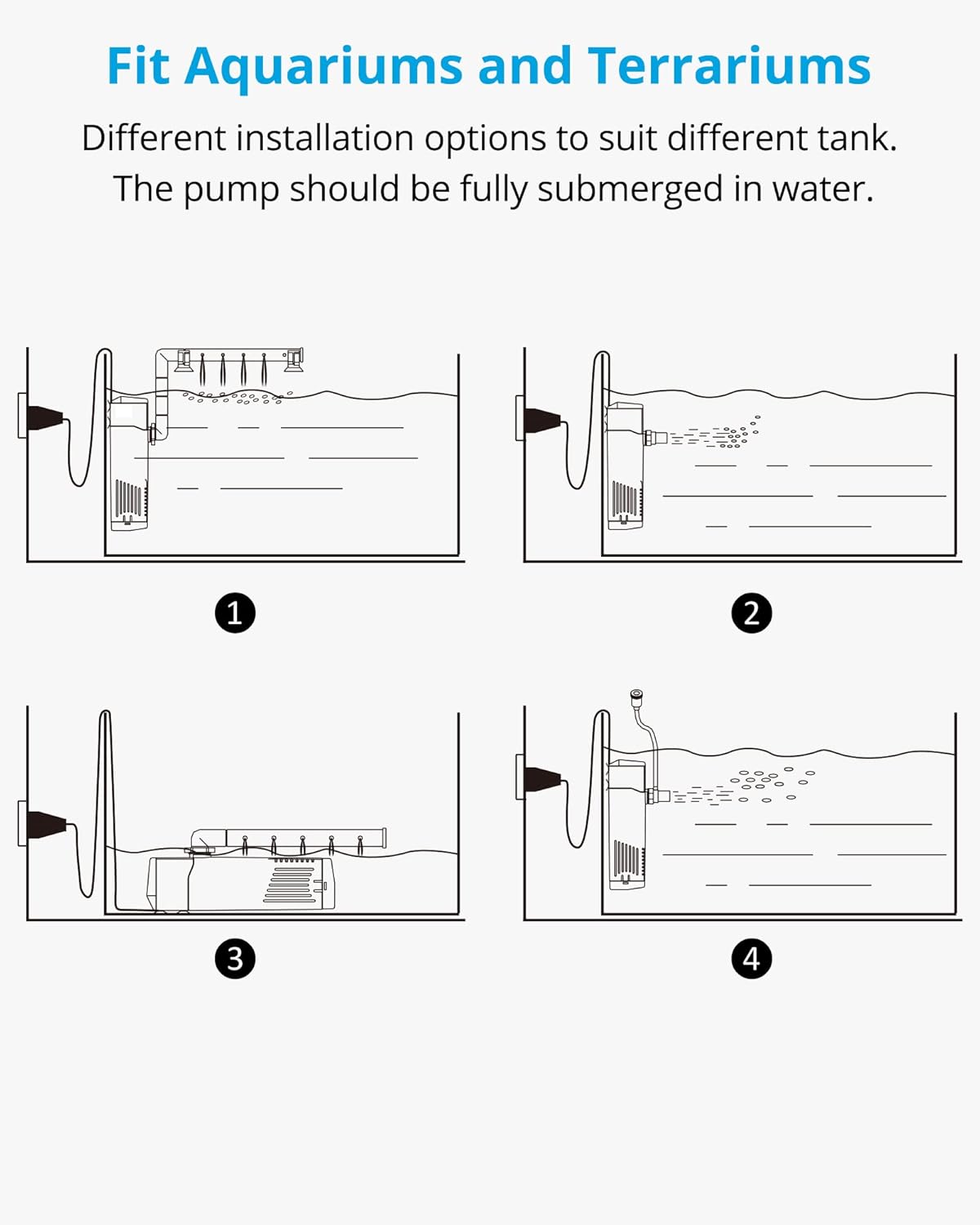 Fit Aquariums and Terrariums

Different installation options to suit different tank.
The pump should be fully submerged in water.

1

2

3

4