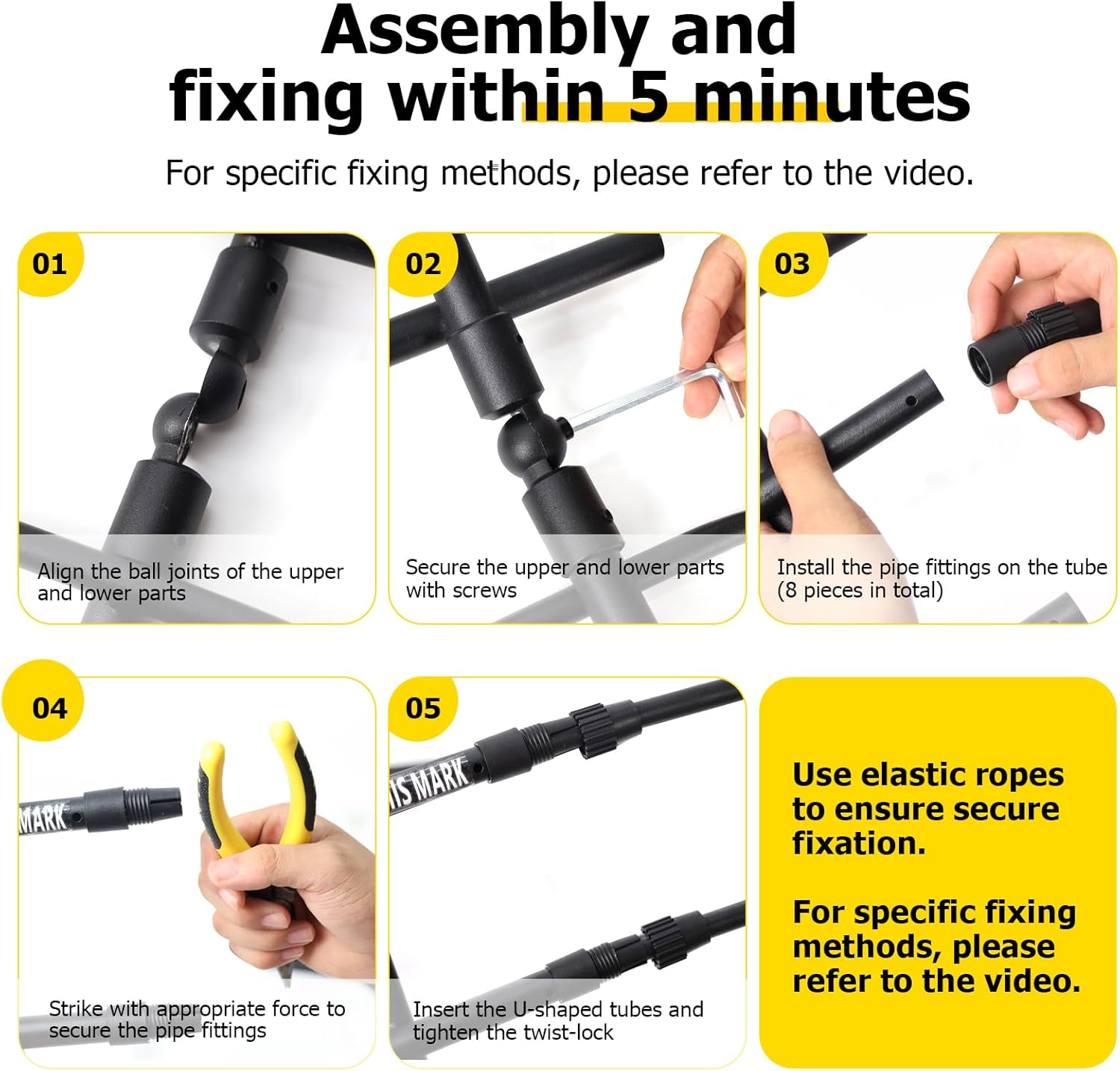 Assembly and fixing within 5 minutes

For specific fixing methods, please refer to the video.

01
Align the ball joints of the upper and lower parts

02
Secure the upper and lower parts with screws

03
Install the pipe fittings on the tube (8 pieces in total)

04
MARK
Strike with appropriate force to secure the pipe fittings

05
IS MARK
Insert the U-shaped tubes and tighten the twist-lock

Use elastic ropes to ensure secure fixation.

For specific fixing methods, please refer to the video.