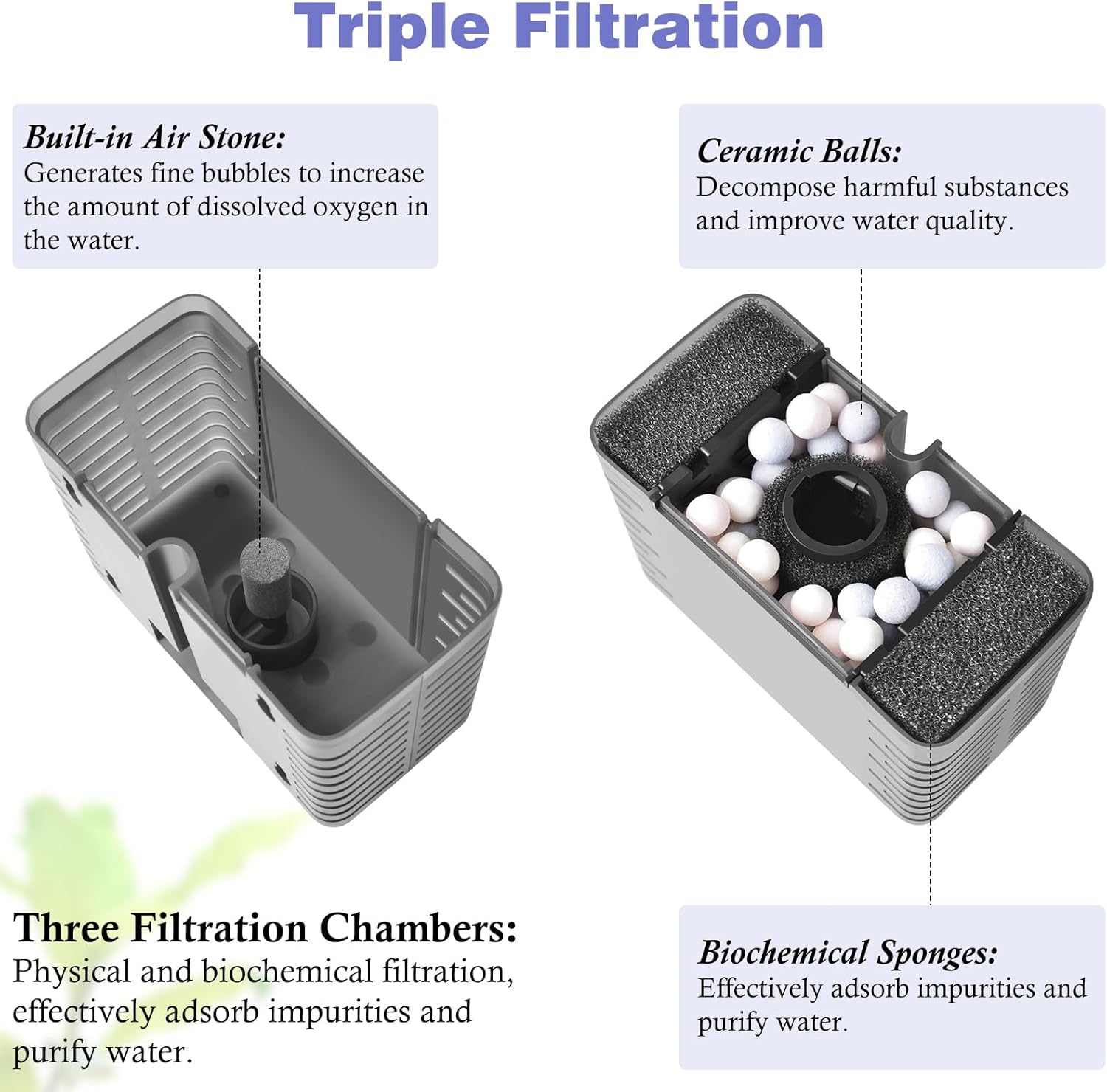 Triple Filtration

Built-in Air Stone:
Generates fine bubbles to increase the amount of dissolved oxygen in the water.

Ceramic Balls:
Decompose harmful substances and improve water quality.

Three Filtration Chambers:
Physical and biochemical filtration, effectively adsorb impurities and purify water.

Biochemical Sponges:
Effectively adsorb impurities and purify water.