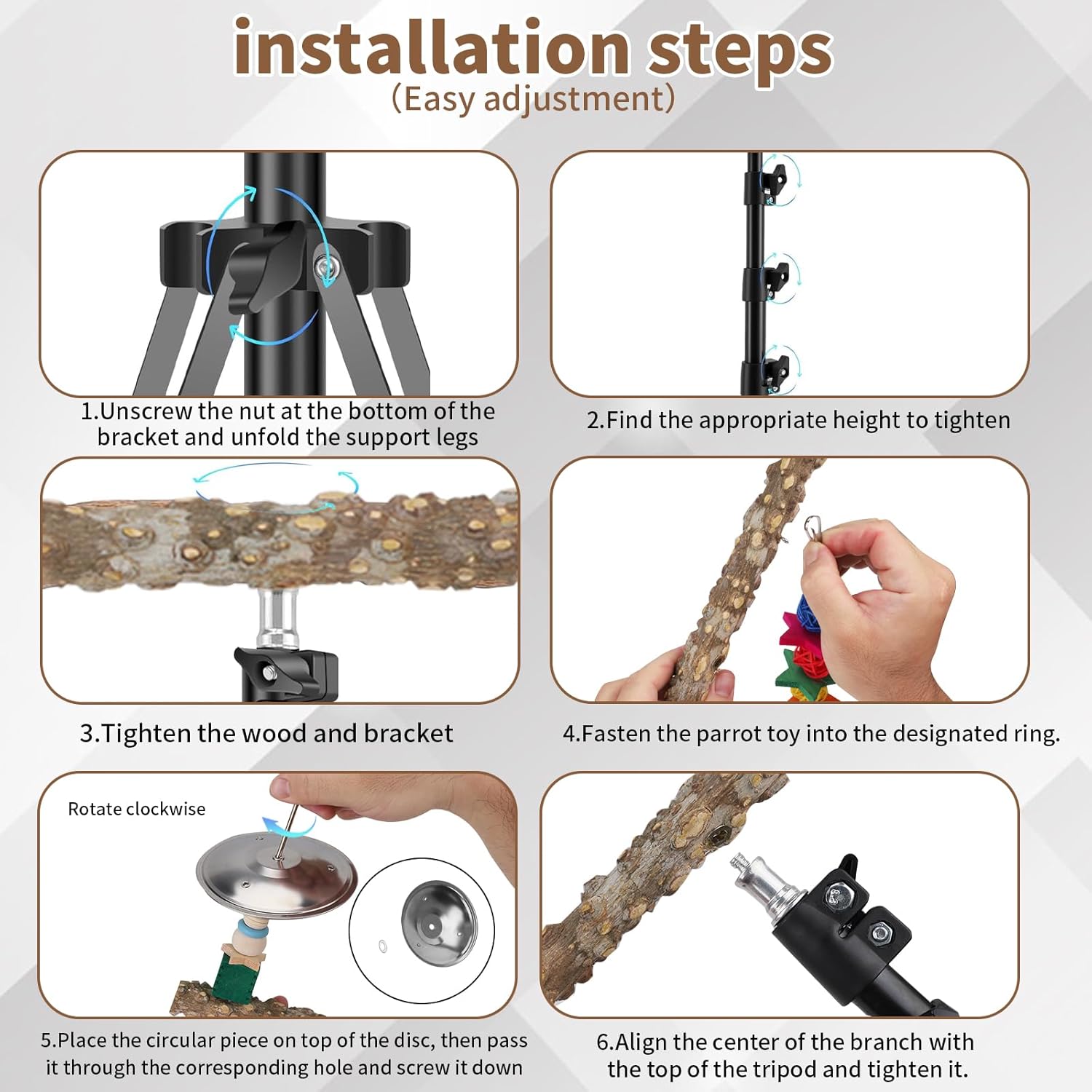 installation steps
(Easy adjustment)

1.Unscrew the nut at the bottom of the bracket and unfold the support legs

2.Find the appropriate height to tighten

3.Tighten the wood and bracket

4.Fasten the parrot toy into the designated ring.

Rotate clockwise

5.Place the circular piece on top of the disc, then pass it through the corresponding hole and screw it down

6.Align the center of the branch with the top of the tripod and tighten it.